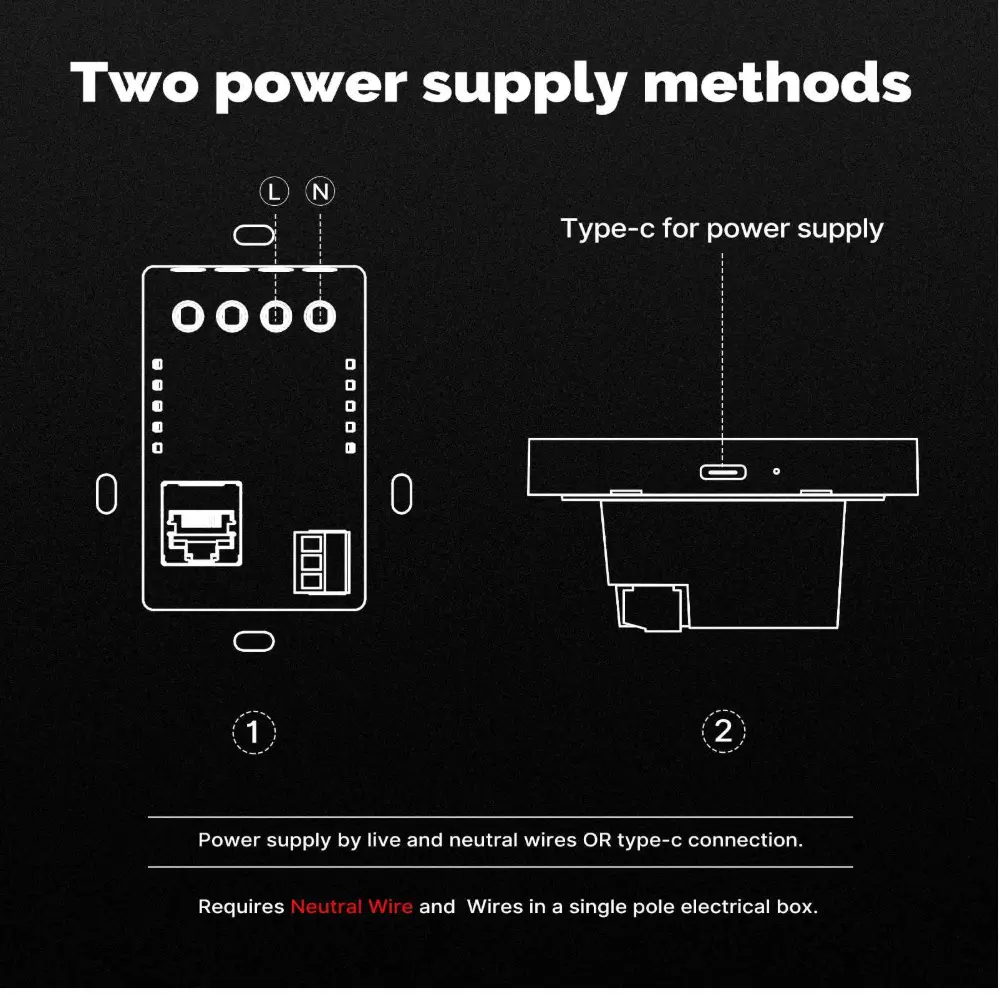 Two power supply methods

L N

Type-c for power supply

1

2

Power supply by live and neutral wires OR type-c connection.

Requires Neutral Wire and  Wires in a single pole electrical box.