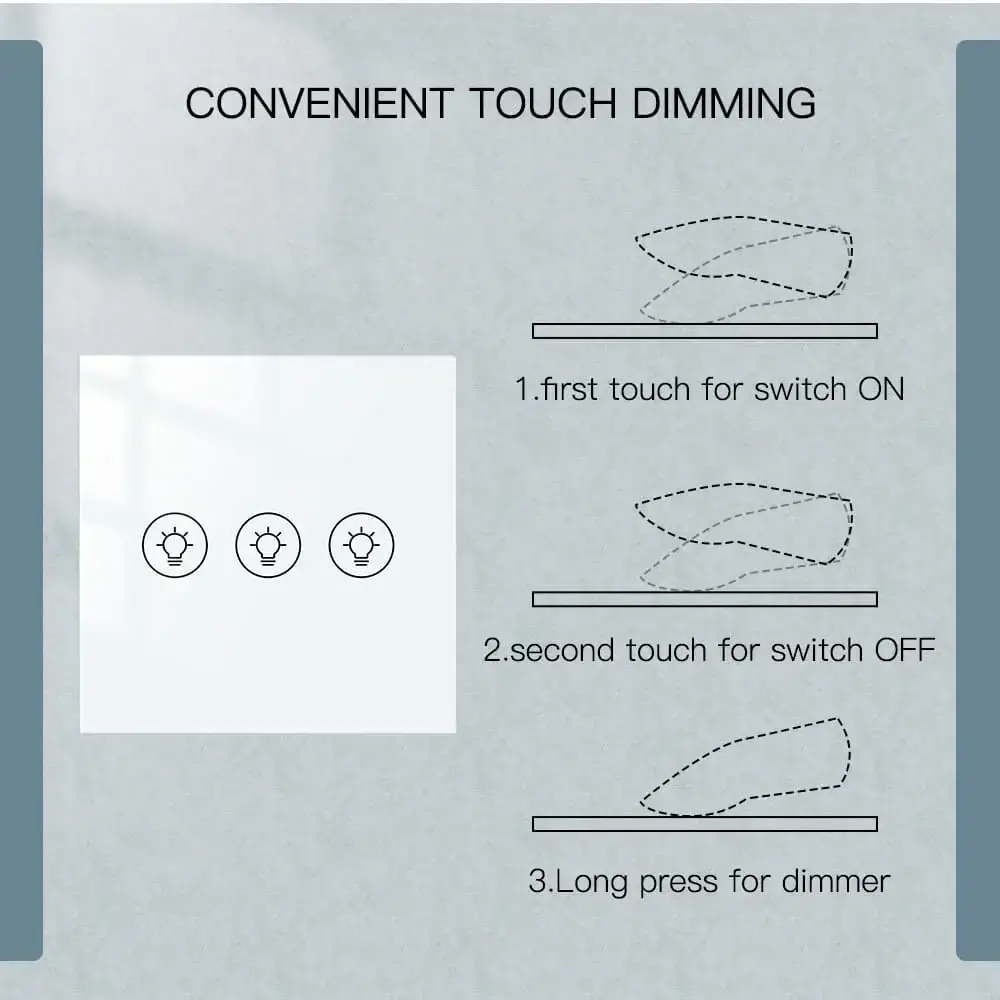 CONVENIENT TOUCH DIMMING

1.first touch for switch ON

2.second touch for switch OFF

3.Long press for dimmer