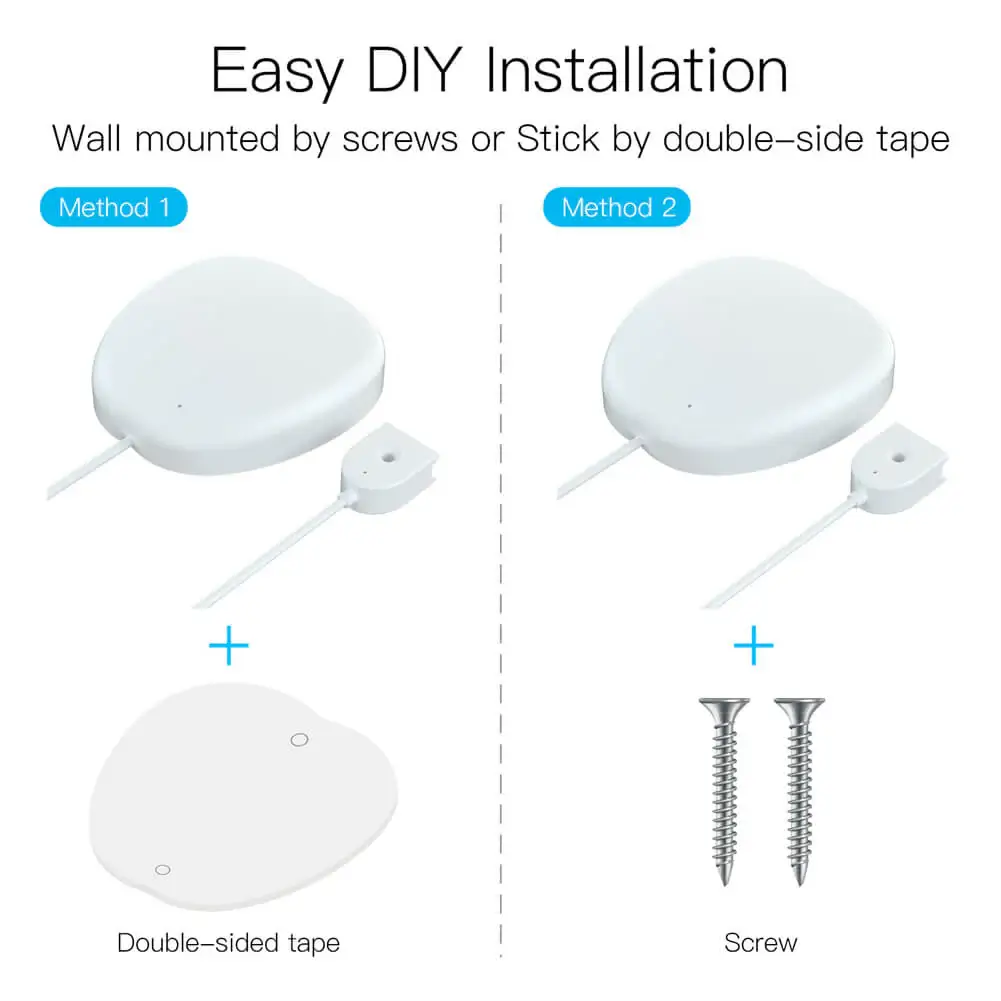 Easy DIY Installation

Wall mounted by screws or Stick by double-side tape

Method 1

+

Double-sided tape

Method 2

+

Screw